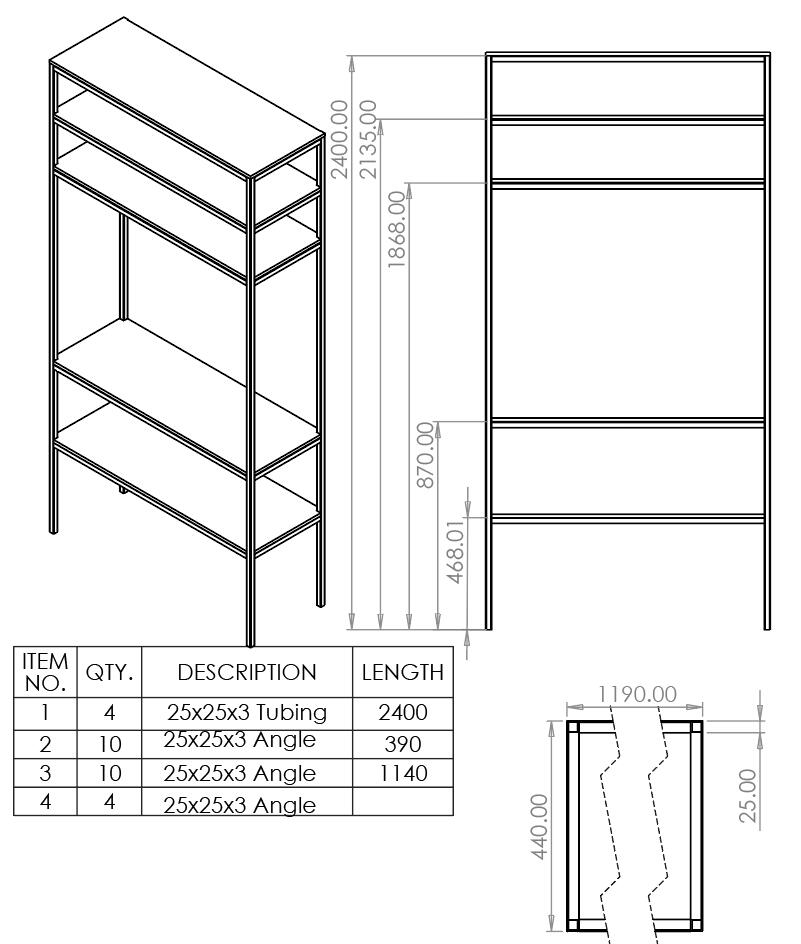 2400.00

2135.00

1868.00

870.00

468.01

| ITEM NO. | QTY. | DESCRIPTION | LENGTH |
|---|---|---|---|
| 1 | 4 | 25x25x3 Tubing | 2400 |
| 2 | 10 | 25x25x3 Angle | 390 |
| 3 | 10 | 25x25x3 Angle | 1140 |
| 4 | 4 | 25x25x3 Angle | |

1190.00

25.00

440.00